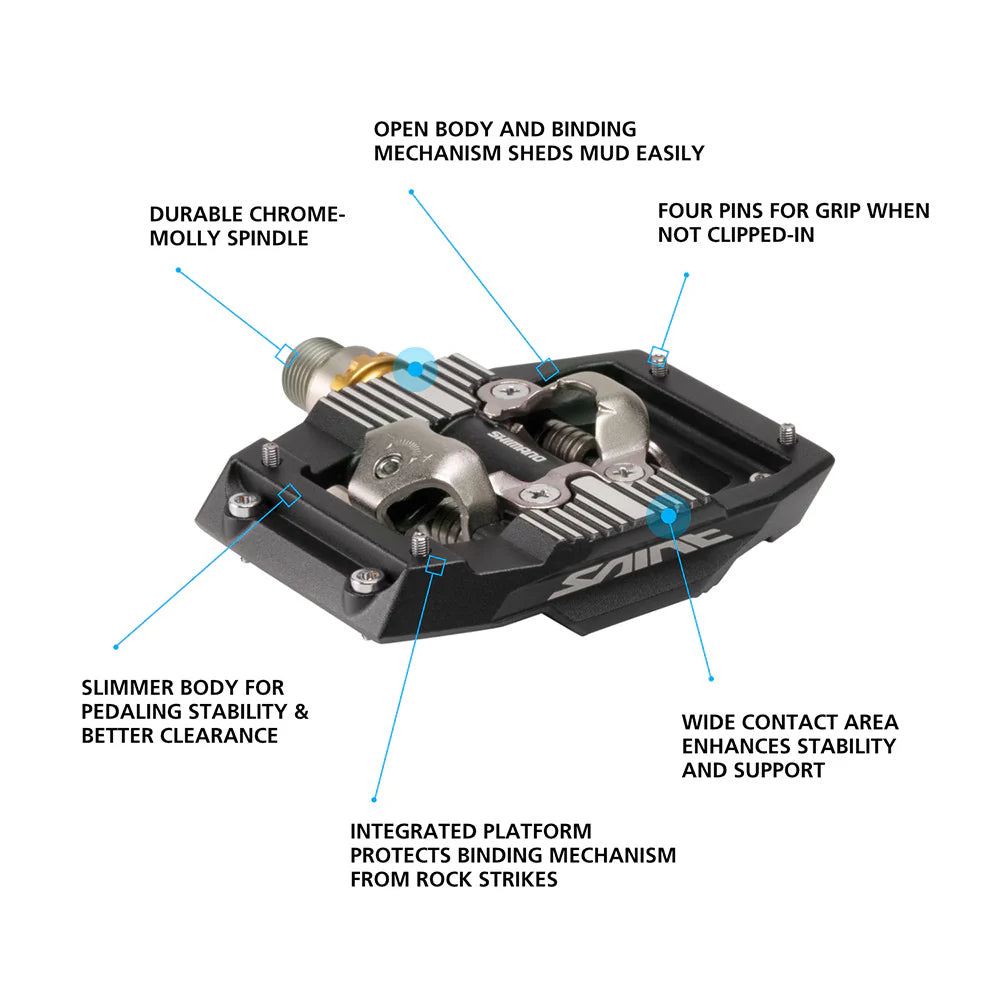 OPEN BODY AND BINDING MECHANISM SHEDS MUD EASILY

DURABLE CHROME-MOLLY SPINDLE

FOUR PINS FOR GRIP WHEN NOT CLIPPED-IN

SHIMANO

SAINT

SLIMMER BODY FOR PEDALING STABILITY & BETTER CLEARANCE

WIDE CONTACT AREA ENHANCES STABILITY AND SUPPORT

INTEGRATED PLATFORM PROTECTS BINDING MECHANISM FROM ROCK STRIKES