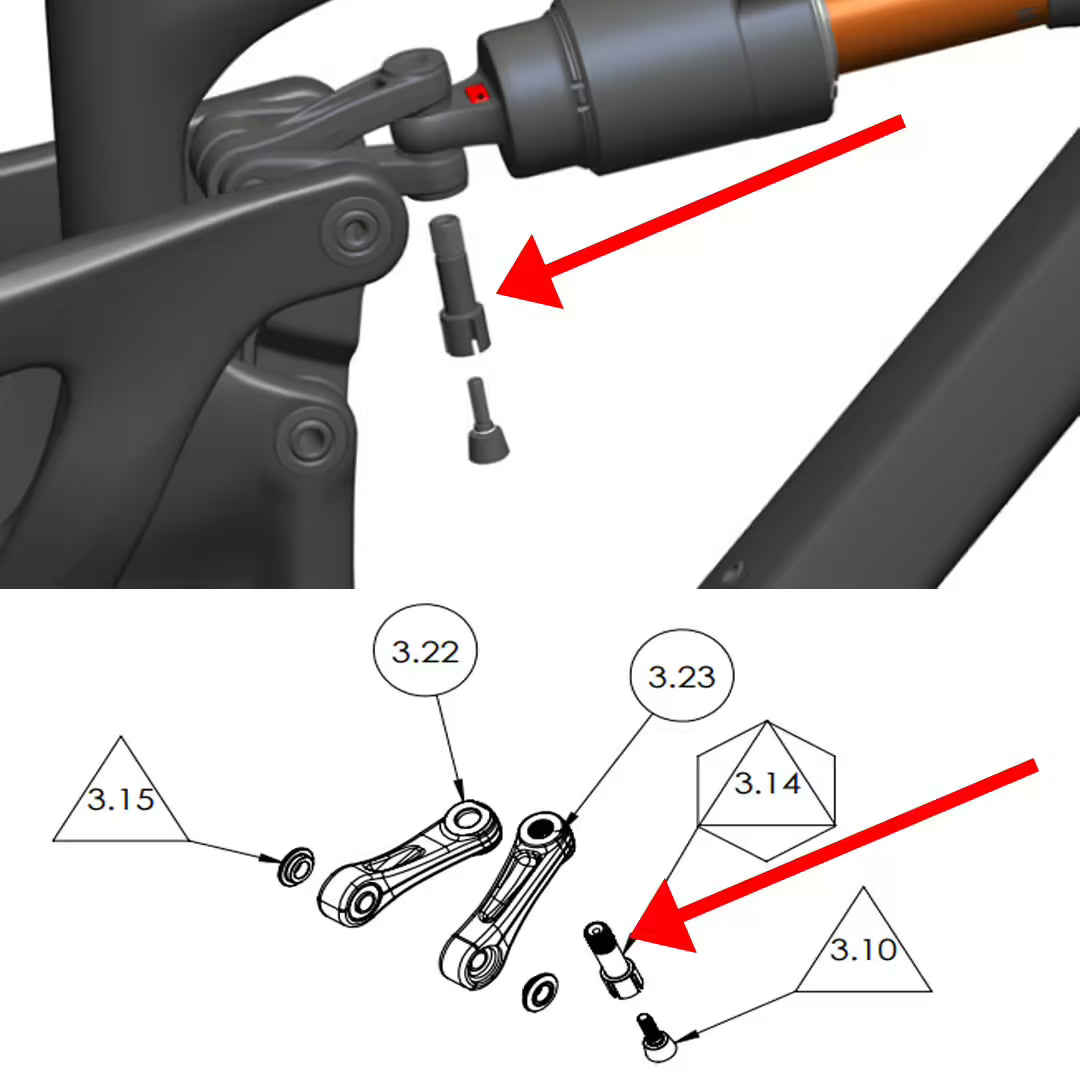 3.22

3.23

3.15

3.14

3.10