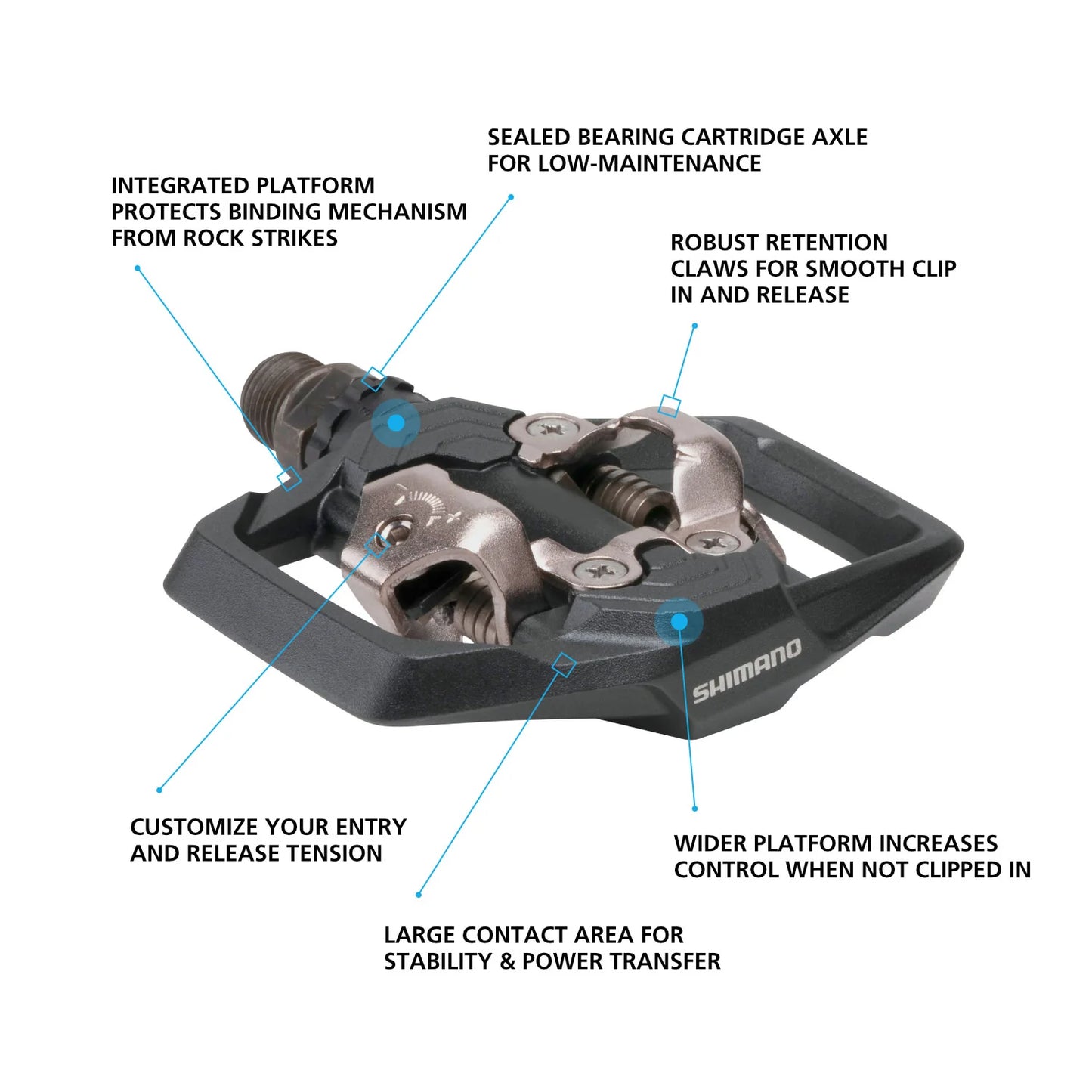 SEALED BEARING CARTRIDGE AXLE FOR LOW-MAINTENANCE

INTEGRATED PLATFORM PROTECTS BINDING MECHANISM FROM ROCK STRIKES

ROBUST RETENTION CLAWS FOR SMOOTH CLIP IN AND RELEASE

SHIMANO

CUSTOMIZE YOUR ENTRY AND RELEASE TENSION

WIDER PLATFORM INCREASES CONTROL WHEN NOT CLIPPED IN

LARGE CONTACT AREA FOR STABILITY & POWER TRANSFER